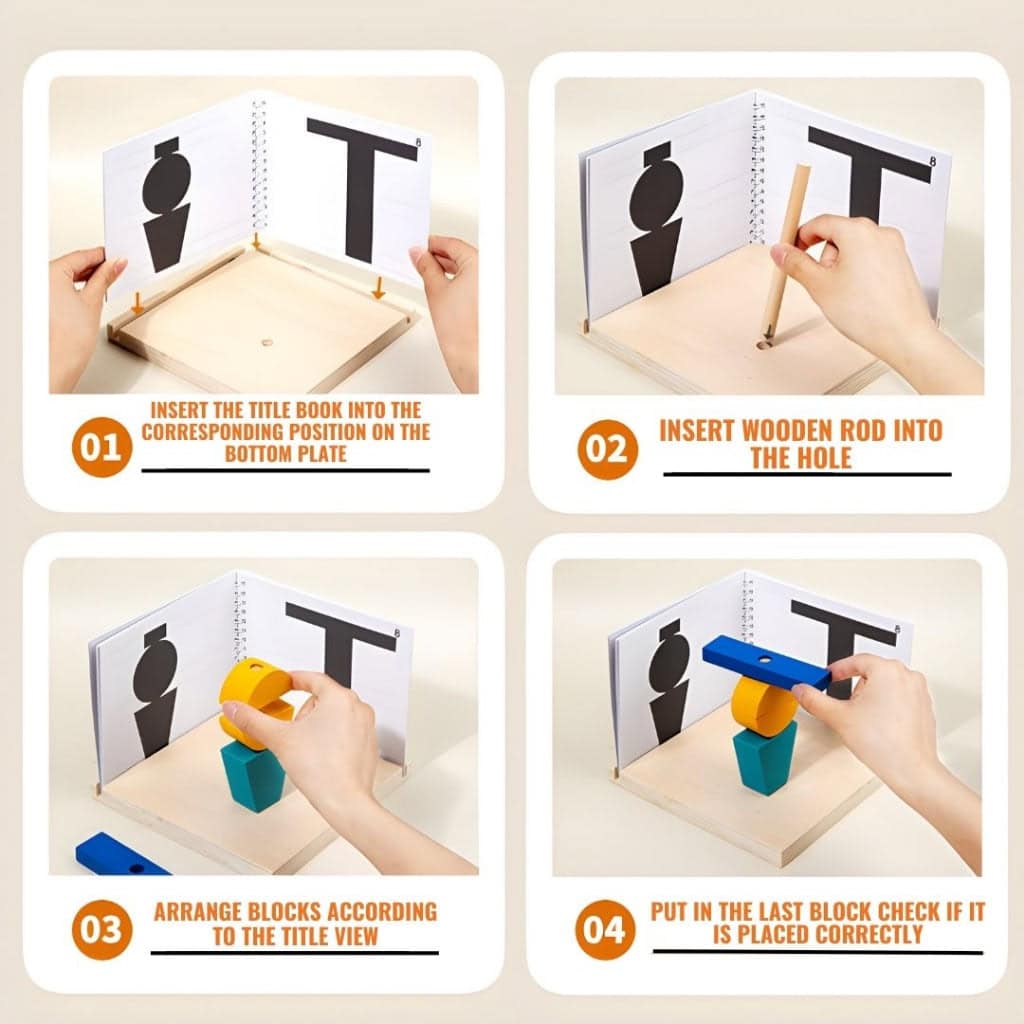 8

01 INSERT THE TITLE BOOK INTO THE CORRESPONDING POSITION ON THE BOTTOM PLATE

8

02 INSERT WOODEN ROD INTO THE HOLE

8

03 ARRANGE BLOCKS ACCORDING TO THE TITLE VIEW

8

04 PUT IN THE LAST BLOCK CHECK IF IT IS PLACED CORRECTLY