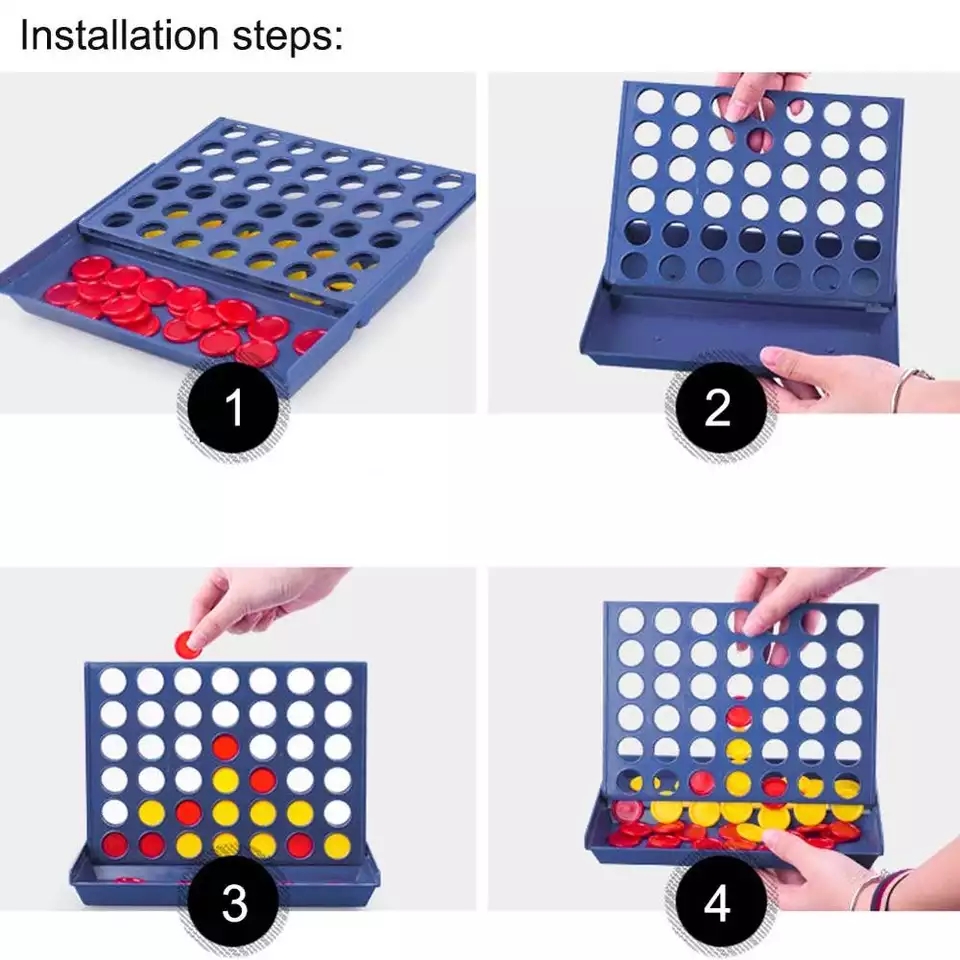 Installation steps:

1

2

3

4